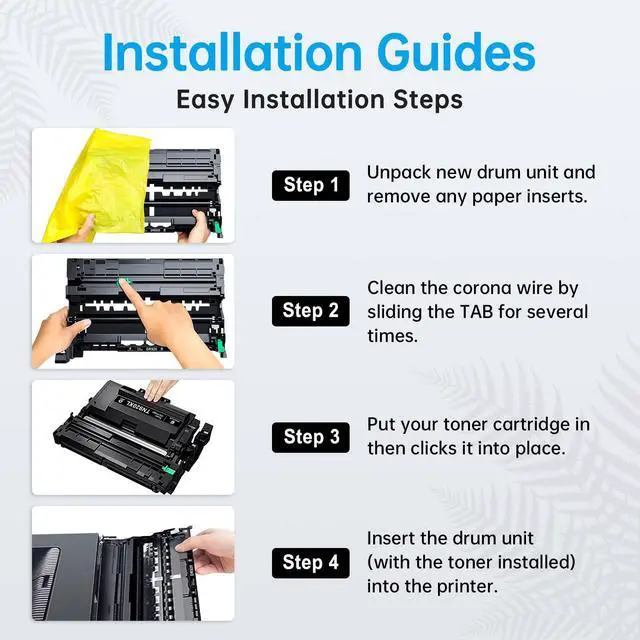 Installation Guides
Easy Installation Steps

Step 1
Unpack new drum unit and remove any paper inserts.

Step 2
Clean the corona wire by sliding the TAB for several times.

TN820XL

Step 3
Put your toner cartridge in then clicks it into place.

Step 4
Insert the drum unit (with the toner installed) into the printer.