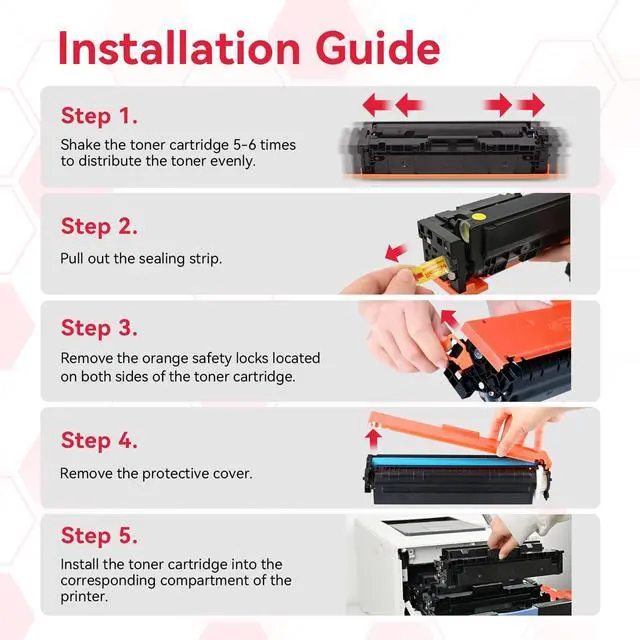 Installation Guide

Step 1.

Shake the toner cartridge 5-6 times to distribute the toner evenly.

Step 2.

Pull out the sealing strip.

Step 3.

Remove the orange safety locks located on both sides of the toner cartridge.

Step 4.

Remove the protective cover.

Step 5.

Install the toner cartridge into the corresponding compartment of the printer.