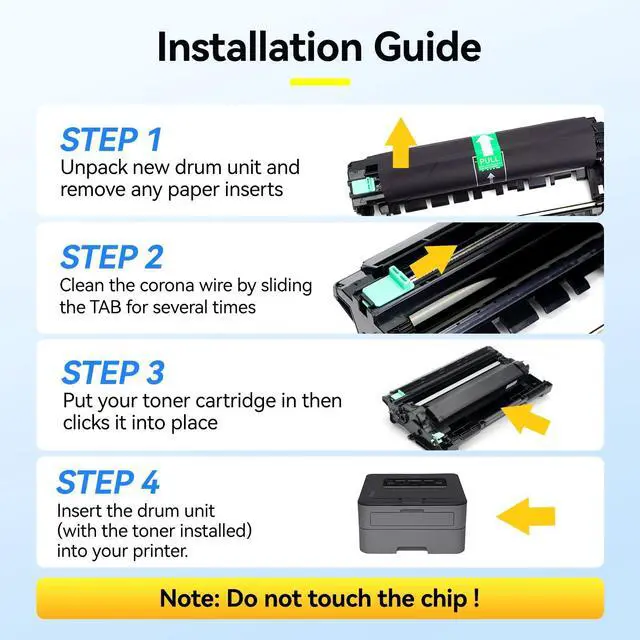 Installation Guide

STEP 1
Unpack new drum unit and remove any paper inserts

PULL

STEP 2
Clean the corona wire by sliding the TAB for several times

STEP 3
Put your toner cartridge in then clicks it into place

STEP 4
Insert the drum unit (with the toner installed) into your printer.

Note: Do not touch the chip !