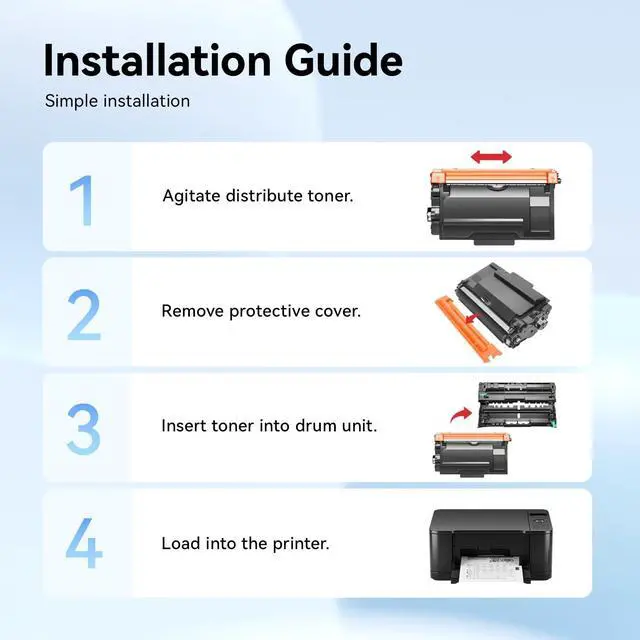 Installation Guide

Simple installation

1

Agitate distribute toner.

2

Remove protective cover.

3

Insert toner into drum unit.

4

Load into the printer.