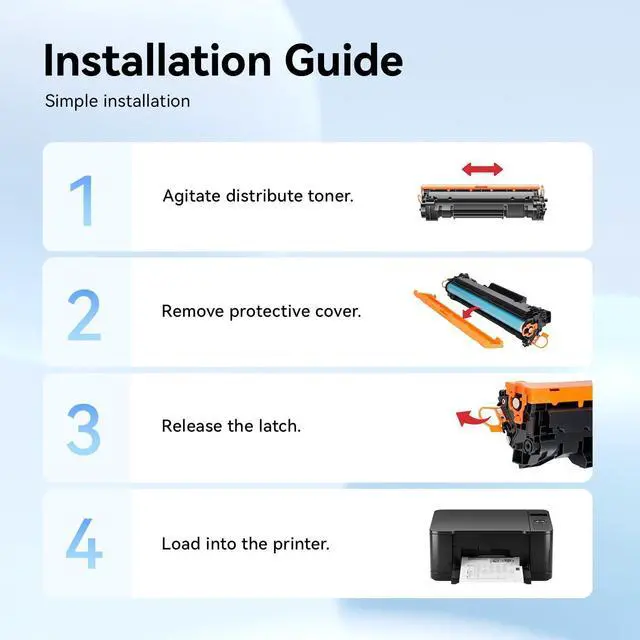 Installation Guide

Simple installation

1 Agitate distribute toner.

2 Remove protective cover.

3 Release the latch.

4 Load into the printer.