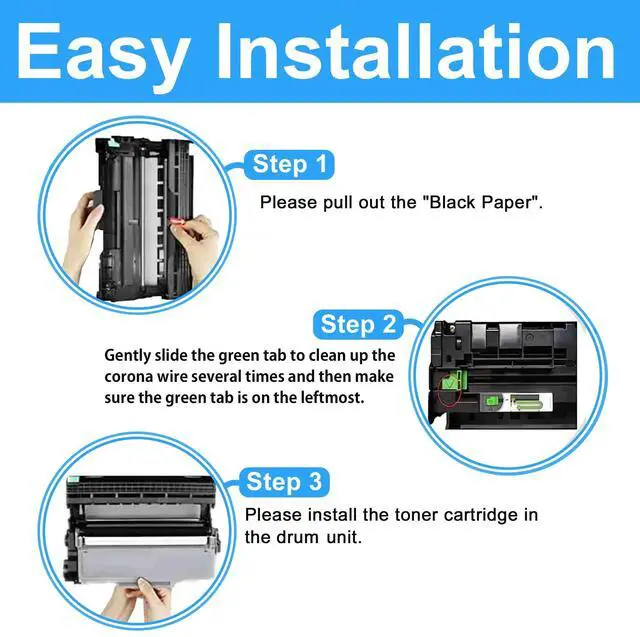 Easy Installation

Step 1

Please pull out the "Black Paper".

Step 2

Gently slide the green tab to clean up the corona wire several times and then make sure the green tab is on the leftmost.

Step 3

Please install the toner cartridge in the drum unit.