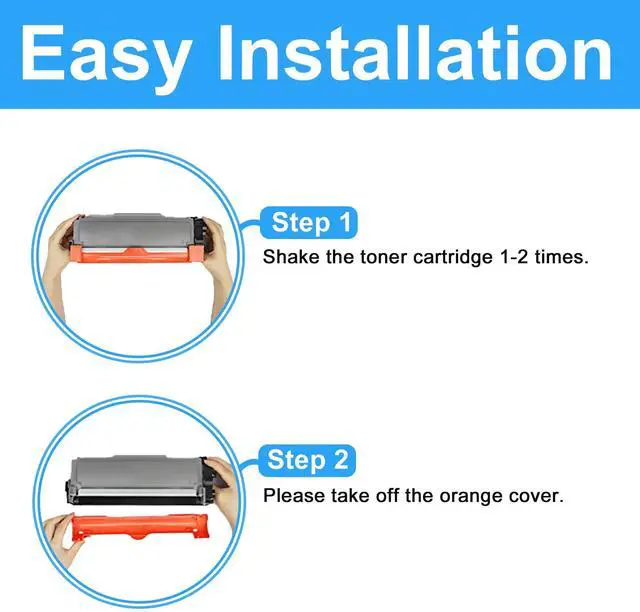 Easy Installation

Step 1

Shake the toner cartridge 1-2 times.

Step 2

Please take off the orange cover.