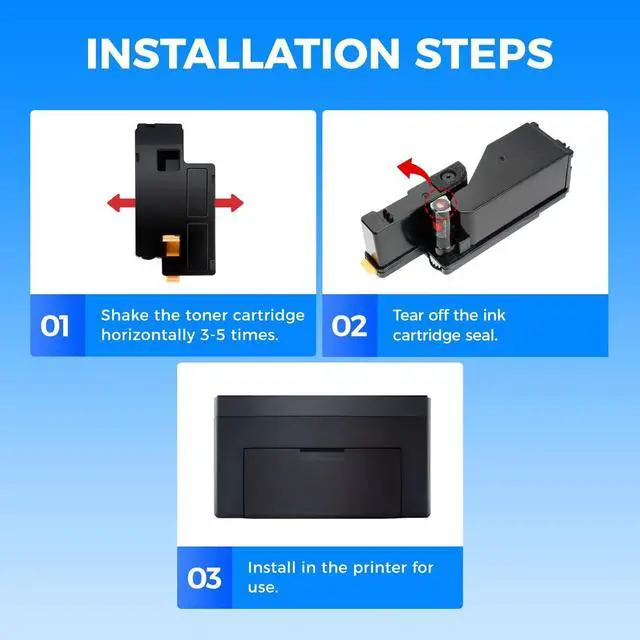 INSTALLATION STEPS

01 Shake the toner cartridge horizontally 3-5 times.

02 Tear off the ink cartridge seal.

03 Install in the printer for use.