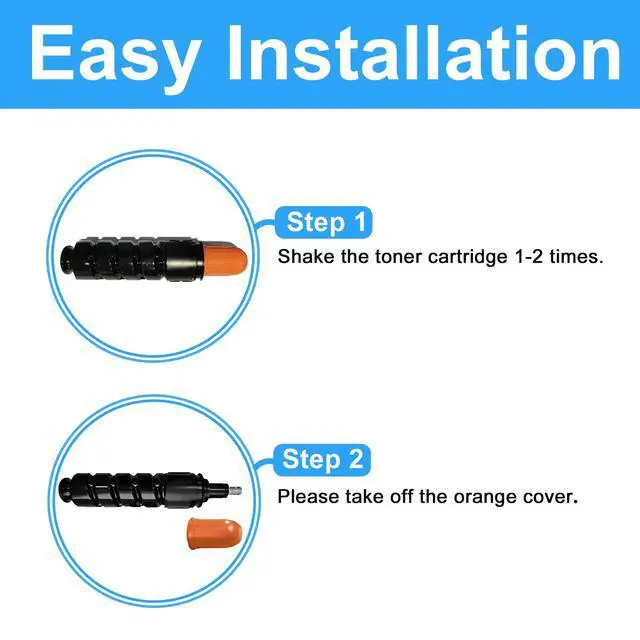 Easy Installation

Step 1

Shake the toner cartridge 1-2 times.

Step 2

Please take off the orange cover.