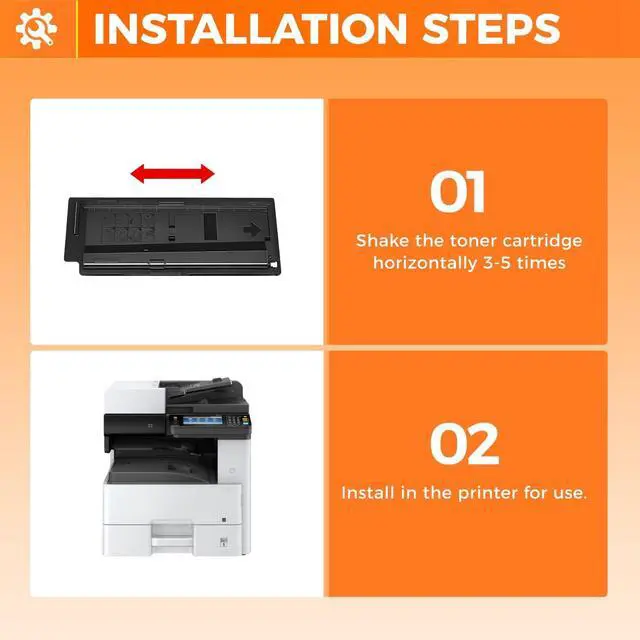 INSTALLATION STEPS

01

Shake the toner cartridge horizontally 3-5 times

02

Install in the printer for use.