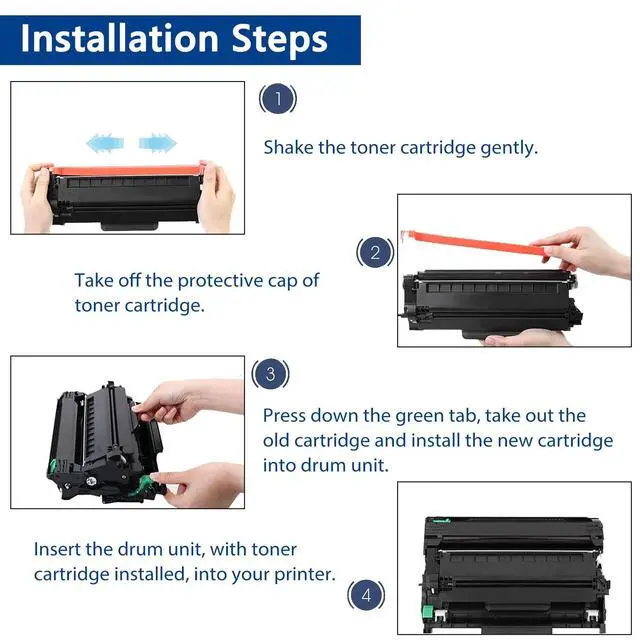 Installation Steps

1

Shake the toner cartridge gently.

2

Take off the protective cap of toner cartridge.

3

Press down the green tab, take out the old cartridge and install the new cartridge into drum unit.

Insert the drum unit, with toner cartridge installed, into your printer.

4