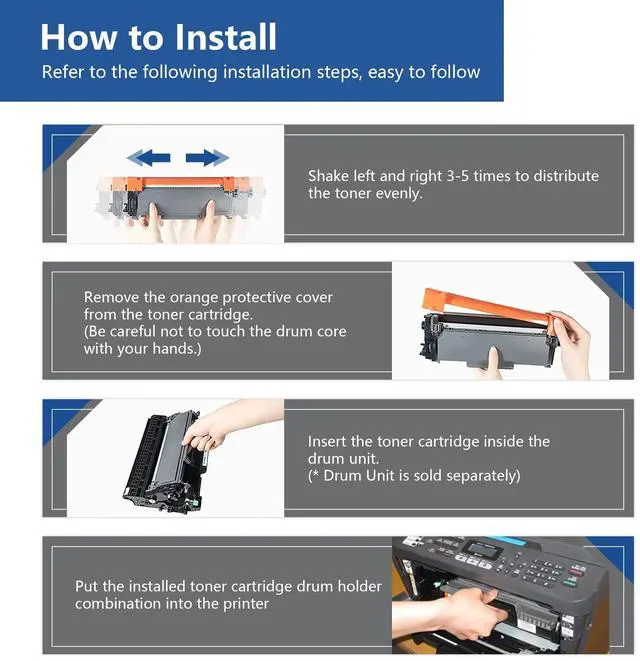 How to Install
Refer to the following installation steps, easy to follow

Shake left and right 3-5 times to distribute the toner evenly.

Remove the orange protective cover from the toner cartridge.
(Be careful not to touch the drum core with your hands.)

Insert the toner cartridge inside the drum unit.
(* Drum Unit is sold separately)

Put the installed toner cartridge drum holder combination into the printer