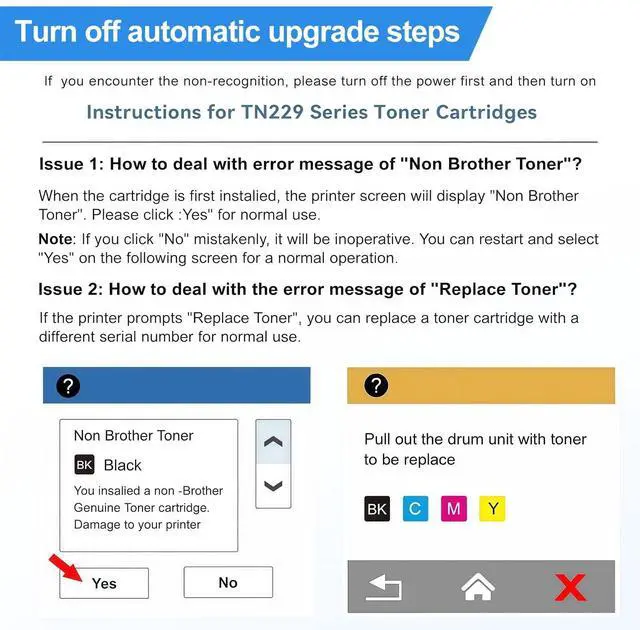 Turn off automatic upgrade steps

If you encounter the non-recognition, please turn off the power first and then turn on

Instructions for TN229 Series Toner Cartridges

Issue 1: How to deal with error message of "Non Brother Toner"?

When the cartridge is first instalied, the printer screen wiil display "Non Brother Toner". Please click :Yes" for normal use.

Note: If you click "No" mistakenly, it will be inoperative. You can restart and select "Yes" on the following screen for a normal operation.

Issue 2: How to deal with the error message of "Replace Toner"?

If the printer prompts "Replace Toner", you can replace a toner cartridge with a different serial number for normal use.

?

Non Brother Toner

BK Black

You insalied a non -Brother Genuine Toner cartridge. Damage to your printer

Yes

No

?

Pull out the drum unit with toner to be replace

BK C M Y