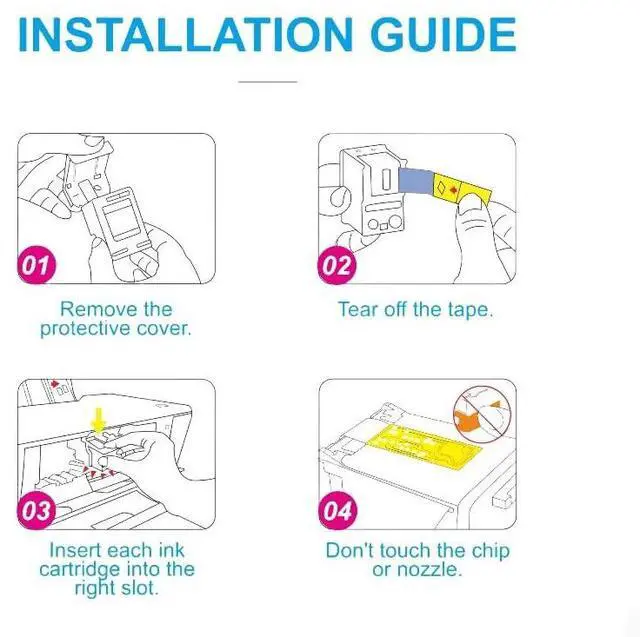 INSTALLATION GUIDE

01

Remove the protective cover.

02

Tear off the tape.

03

Insert each ink cartridge into the right slot.

04

Don't touch the chip or nozzle.