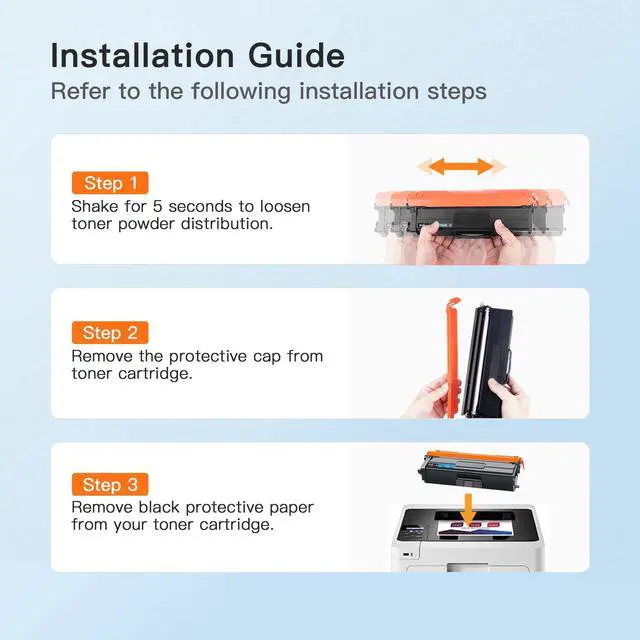 Installation Guide

Refer to the following installation steps

Step 1

Shake for 5 seconds to loosen toner powder distribution.

Step 2

Remove the protective cap from toner cartridge.

Step 3

Remove black protective paper from your toner cartridge.