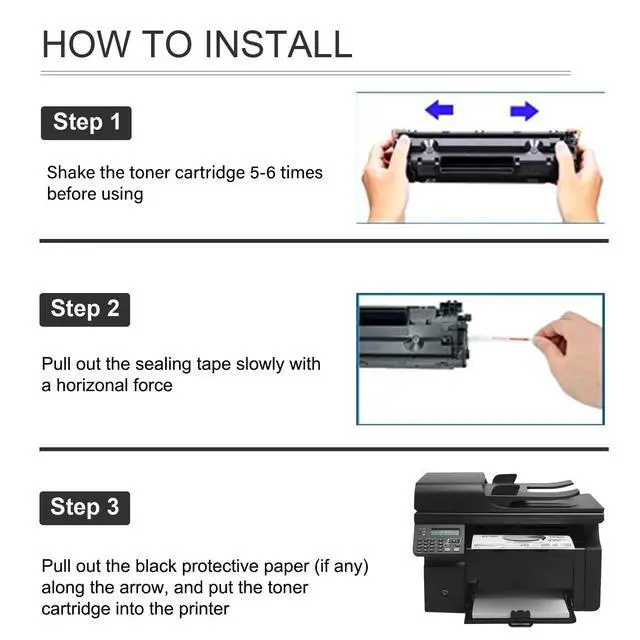 HOW TO INSTALL

Step 1

Shake the toner cartridge 5-6 times before using

Step 2

Pull out the sealing tape slowly with a horizonal force

Step 3

Pull out the black protective paper (if any) along the arrow, and put the toner cartridge into the printer