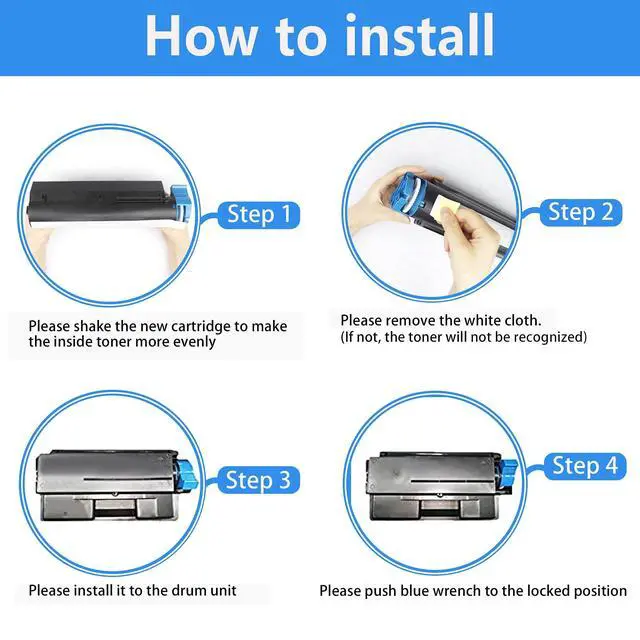 How to install

Step 1

Please shake the new cartridge to make the inside toner more evenly

Step 2

Please remove the white cloth.
(If not, the toner will not be recognized)

Step 3

Please install it to the drum unit

Step 4

Please push blue wrench to the locked position