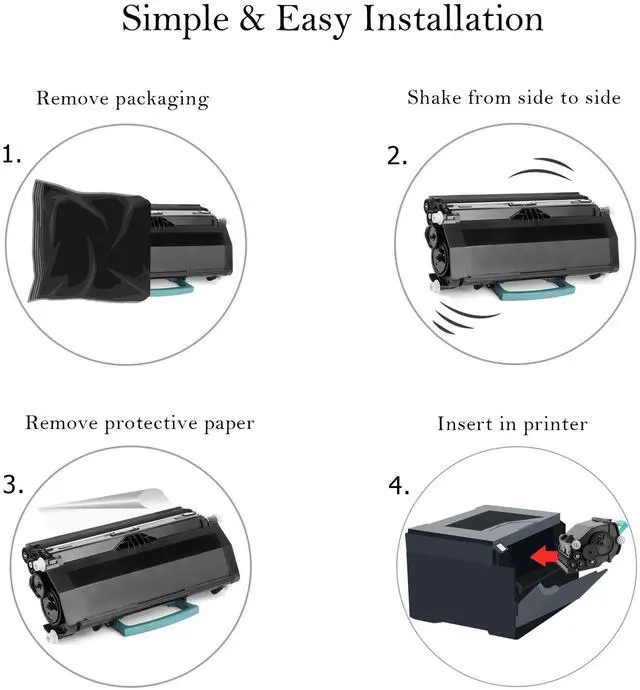 Simple & Easy Installation

Remove packaging

1.

Shake from side to side

2.

Remove protective paper

3.

Insert in printer

4.