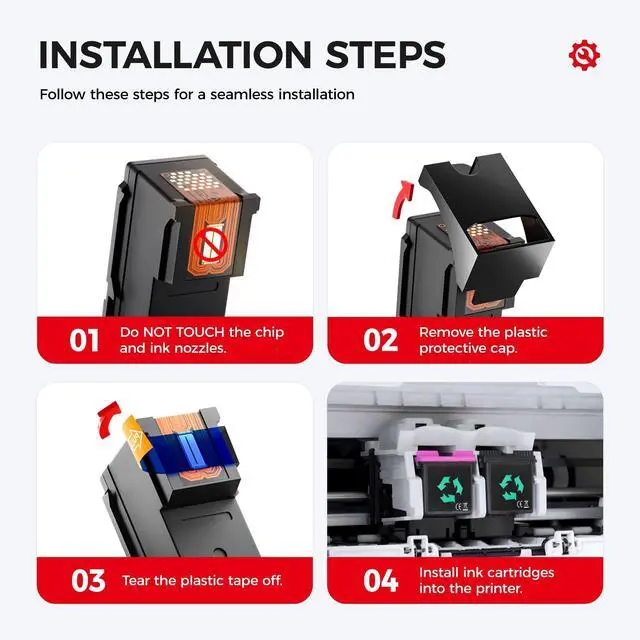 INSTALLATION STEPS

Follow these steps for a seamless installation

01 Do NOT TOUCH the chip and ink nozzles.

02 Remove the plastic protective cap.

03 Tear the plastic tape off.

04 Install ink cartridges into the printer.