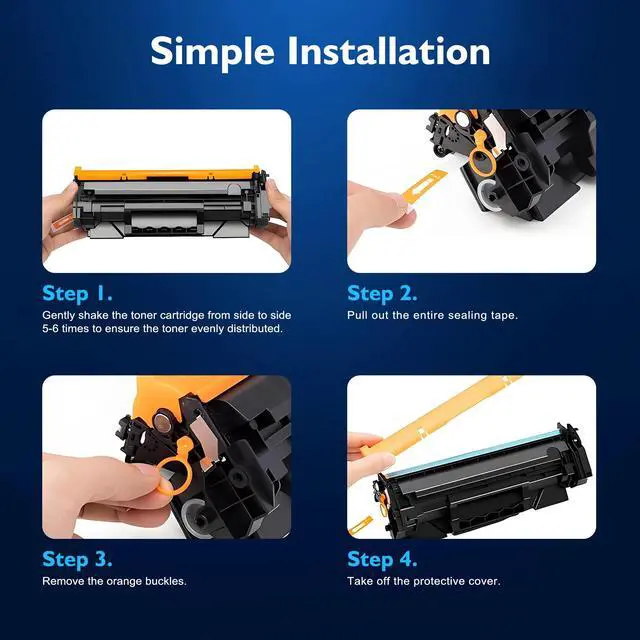 Simple Installation

Step 1.
Gently shake the toner cartridge from side to side 5-6 times to ensure the toner evenly distributed.

Step 2.
Pull out the entire sealing tape.

Step 3.
Remove the orange buckles.

Step 4.
Take off the protective cover.