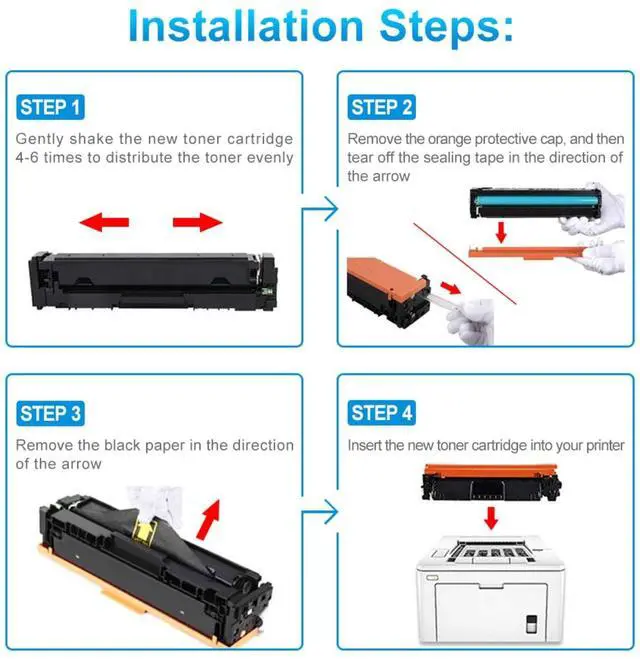 Installation Steps:

STEP 1

Gently shake the new toner cartridge 4-6 times to distribute the toner evenly

STEP 2

Remove the orange protective cap, and then tear off the sealing tape in the direction of the arrow

STEP 3

Remove the black paper in the direction of the arrow

STEP 4

Insert the new toner cartridge into your printer