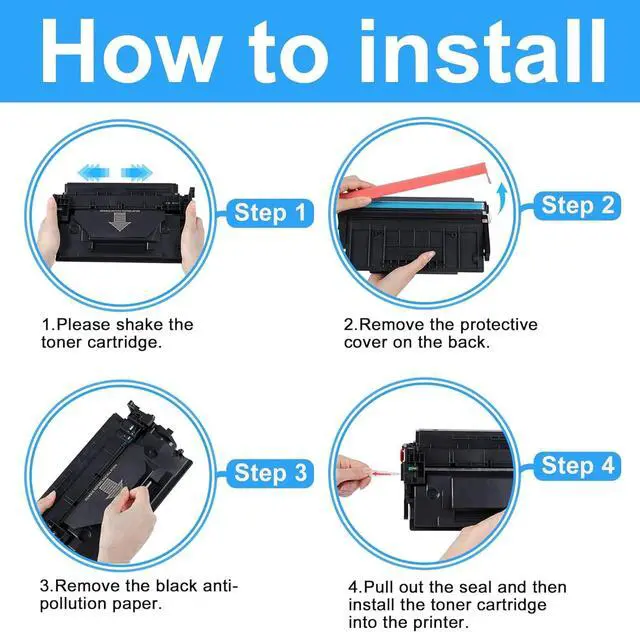 How to install

Step 1

1.Please shake the toner cartridge.

Step 2

2.Remove the protective cover on the back.

Step 3

3.Remove the black anti-pollution paper.

Step 4

4.Pull out the seal and then install the toner cartridge into the printer.