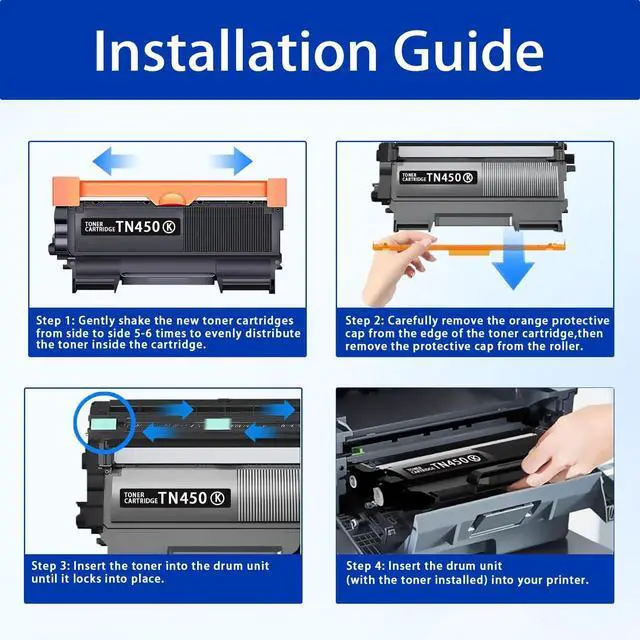 Installation Guide

TONER CARTRIDGE TN450 Ⓚ

Step 1: Gently shake the new toner cartridges from side to side 5-6 times to evenly distribute the toner inside the cartridge.

TONER CARTRIDGE TN450 Ⓚ

Step 2: Carefully remove the orange protective cap from the edge of the toner cartridge,then remove the protective cap from the roller.

TONER CARTRIDGE TN450 Ⓚ

Step 3: Insert the toner into the drum unit until it locks into place.

TONER CARTRIDGE TN450 Ⓚ

Step 4: Insert the drum unit (with the toner installed) into your printer.