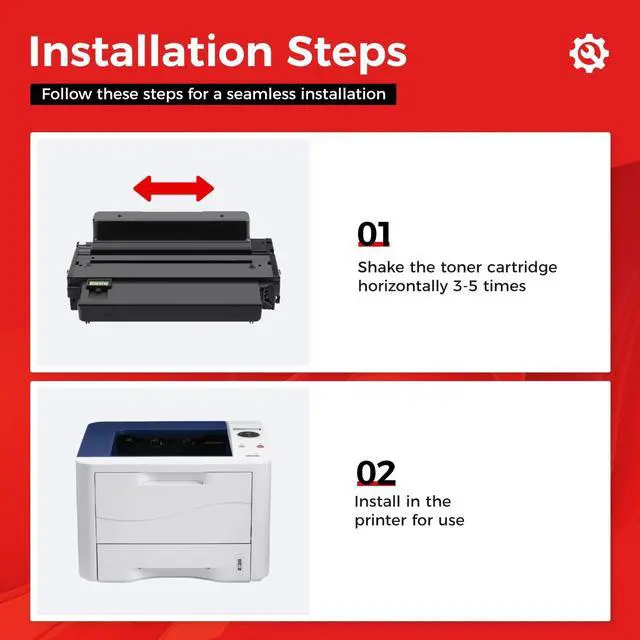 Installation Steps

Follow these steps for a seamless installation

01

Shake the toner cartridge horizontally 3-5 times

02

Install in the printer for use