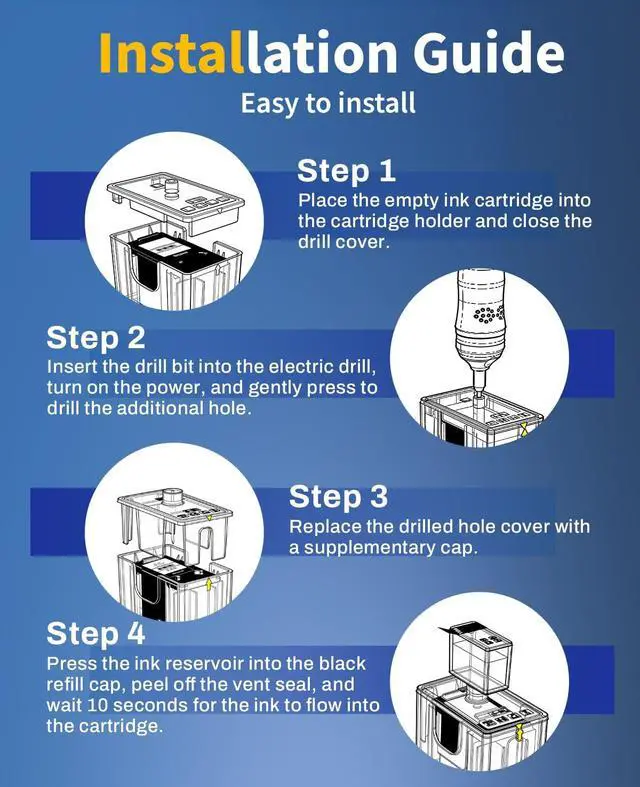 Installation Guide

Easy to install

Step 1
Place the empty ink cartridge into the cartridge holder and close the drill cover.

Step 2
Insert the drill bit into the electric drill, turn on the power, and gently press to drill the additional hole.

Step 3
Replace the drilled hole cover with a supplementary cap.

Step 4
Press the ink reservoir into the black refill cap, peel off the vent seal, and wait 10 seconds for the ink to flow into the cartridge.