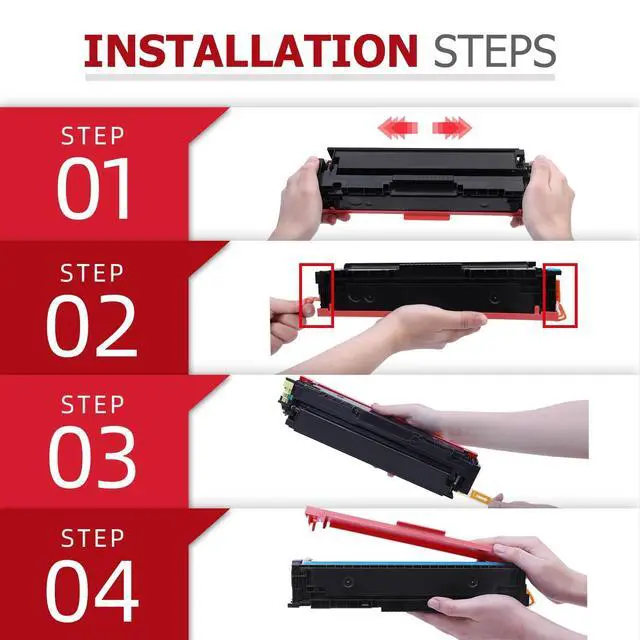 INSTALLATION STEPS

STEP
01

STEP
02

STEP
03

STEP
04