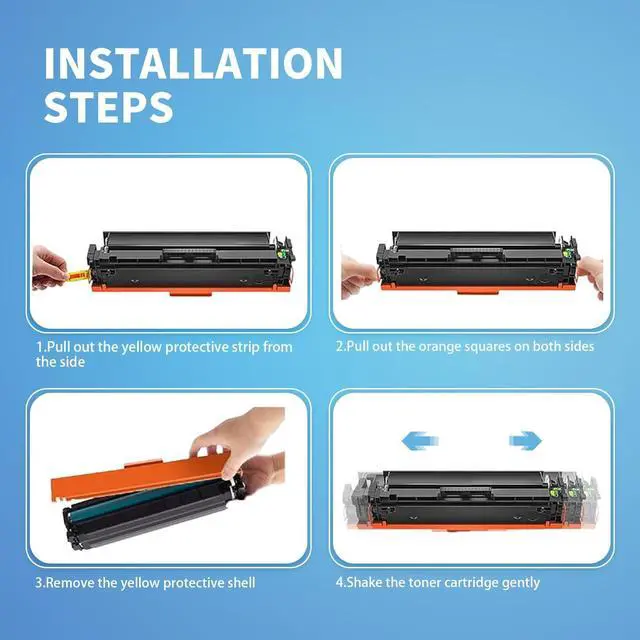 INSTALLATION STEPS

1.Pull out the yellow protective strip from the side

2.Pull out the orange squares on both sides

3.Remove the yellow protective shell

4.Shake the toner cartridge gently