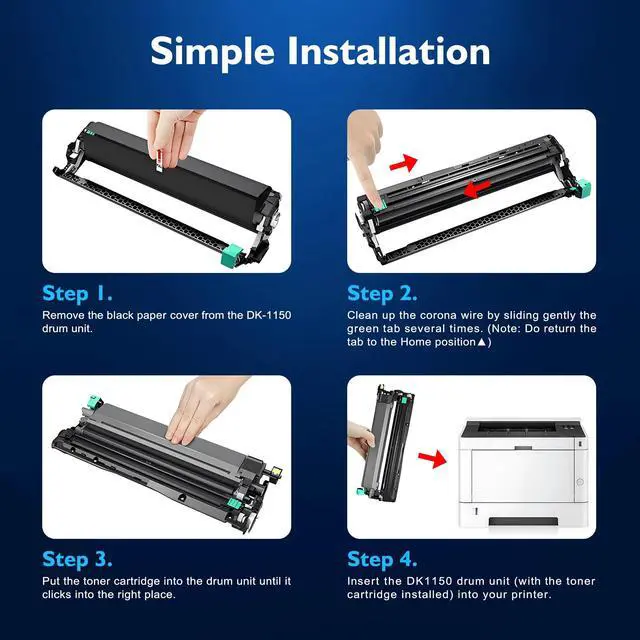 Simple Installation

Step 1.
Remove the black paper cover from the DK-1150 drum unit.

Step 2.
Clean up the corona wire by sliding gently the green tab several times. (Note: Do return the tab to the Home position▲)

Step 3.
Put the toner cartridge into the drum unit until it clicks into the right place.

Step 4.
Insert the DK1150 drum unit (with the toner cartridge installed) into your printer.