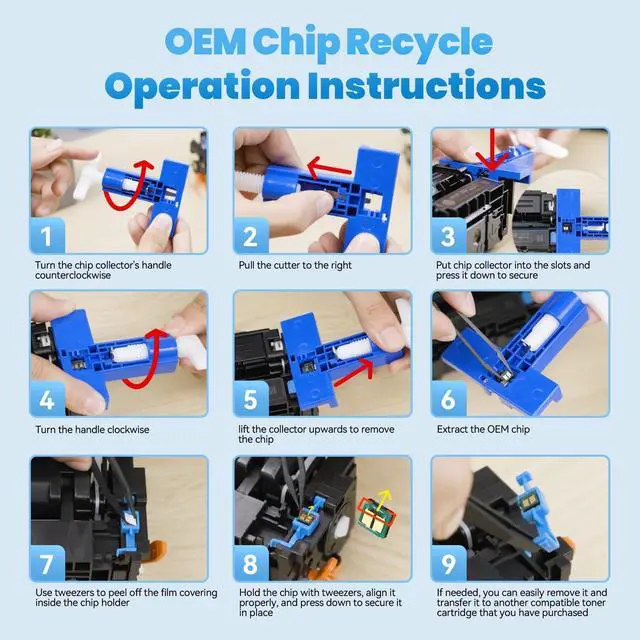 OEM Chip Recycle Operation Instructions

1
Turn the chip collector's handle counterclockwise

2
Pull the cutter to the right

3
Put chip collector into the slots and press it down to secure

4
Turn the handle clockwise

5
lift the collector upwards to remove the chip

6
Extract the OEM chip

7
Use tweezers to peel off the film covering inside the chip holder

8
Hold the chip with tweezers, align it properly, and press down to secure it in place

9
If needed, you can easily remove it and transfer it to another compatible toner cartridge that you have purchased