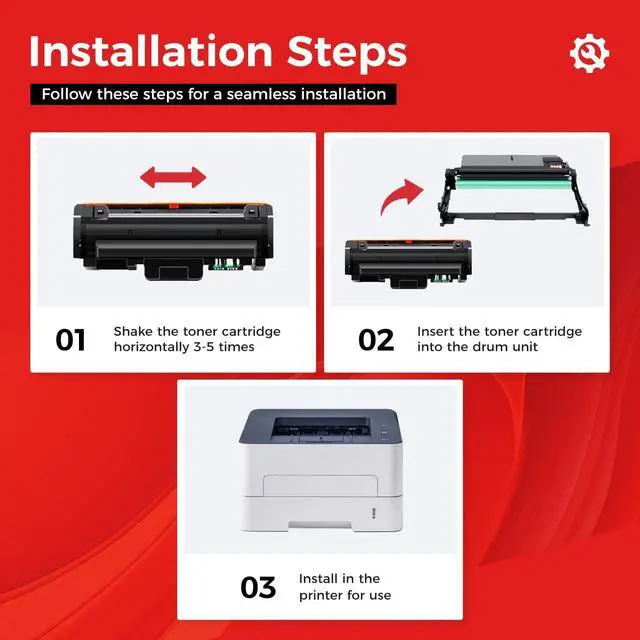 Installation Steps

Follow these steps for a seamless installation

01 Shake the toner cartridge horizontally 3-5 times

02 Insert the toner cartridge into the drum unit

03 Install in the printer for use