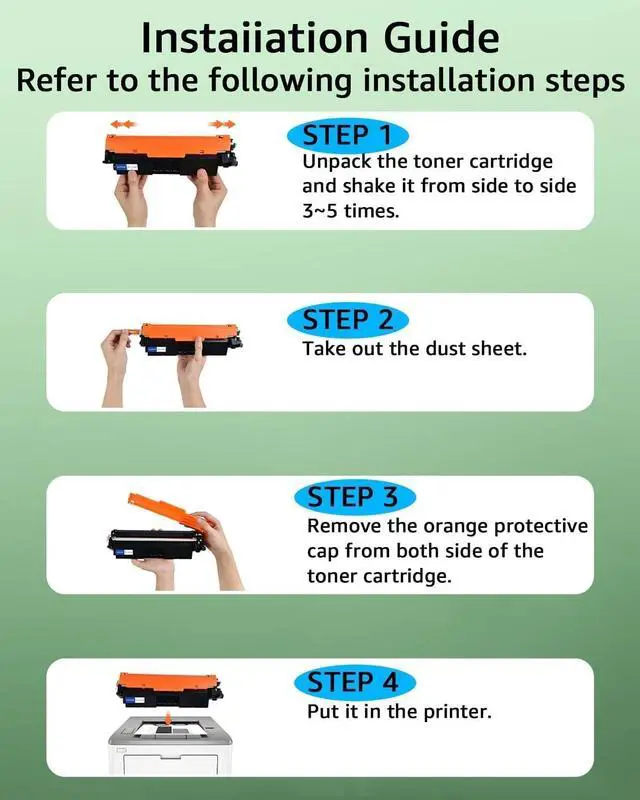 Instaiiation Guide
Refer to the following installation steps

STEP 1
Unpack the toner cartridge and shake it from side to side 3~5 times.

STEP 2
Take out the dust sheet.

STEP 3
Remove the orange protective cap from both side of the toner cartridge.

STEP 4
Put it in the printer.