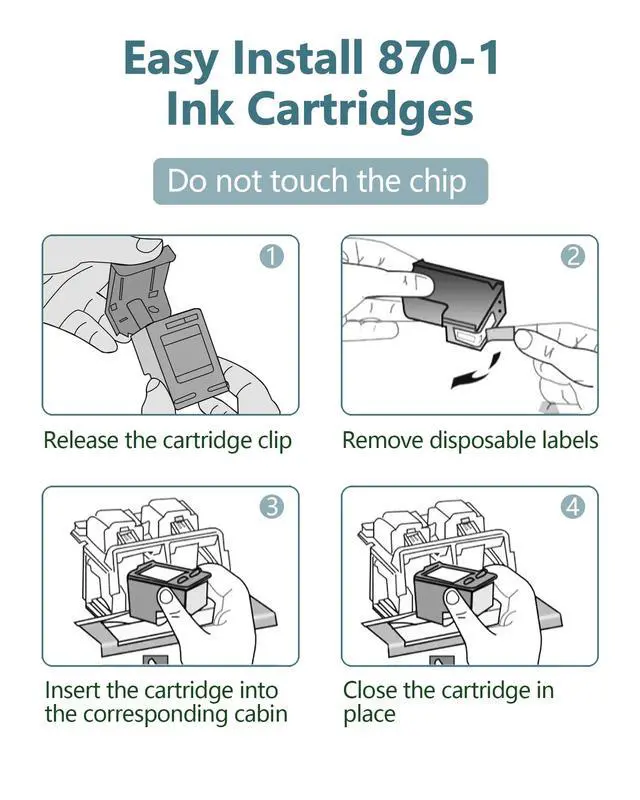 Easy Install 870-1
Ink Cartridges

Do not touch the chip

1

Release the cartridge clip

2

Remove disposable labels

3

Insert the cartridge into the corresponding cabin

4

Close the cartridge in place