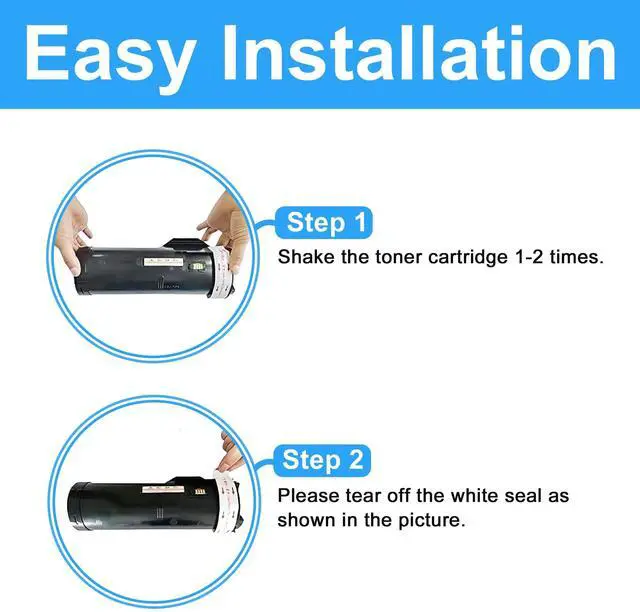 Easy Installation

Step 1

Shake the toner cartridge 1-2 times.

Step 2

Please tear off the white seal as shown in the picture.