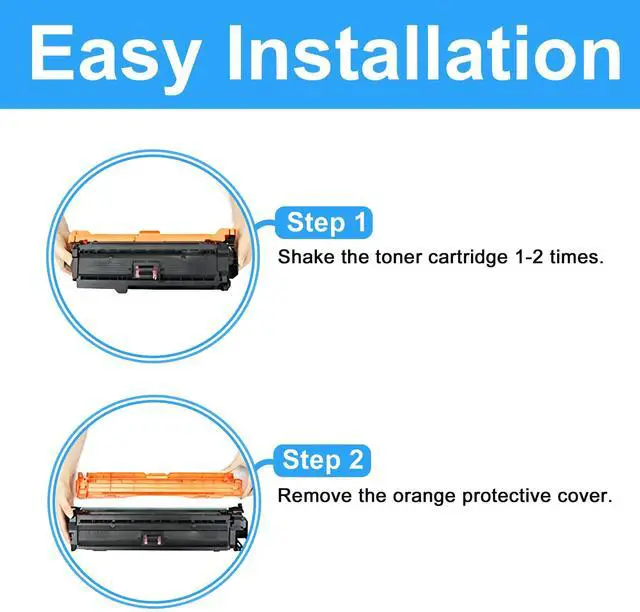 Easy Installation

Step 1

Shake the toner cartridge 1-2 times.

Step 2

Remove the orange protective cover.