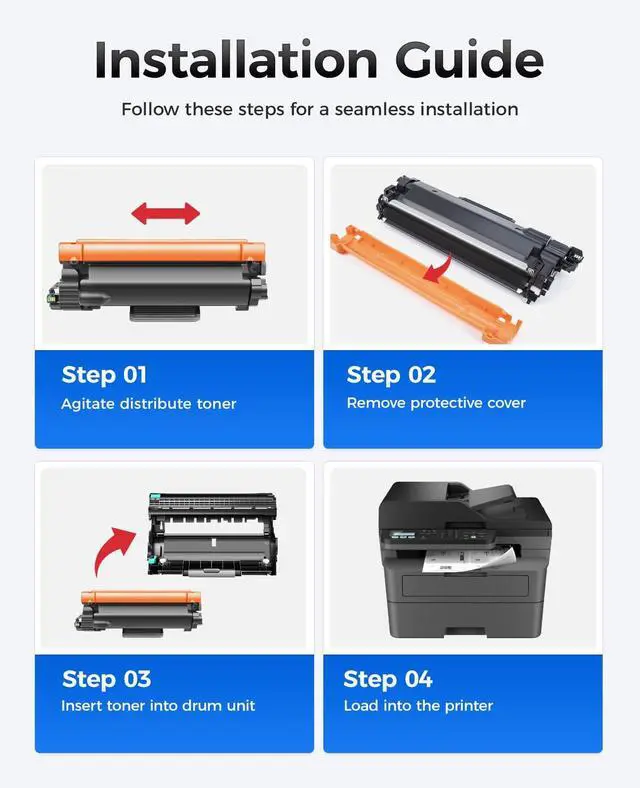 Installation Guide

Follow these steps for a seamless installation

Step 01
Agitate distribute toner

Step 02
Remove protective cover

Step 03
Insert toner into drum unit

Step 04
Load into the printer