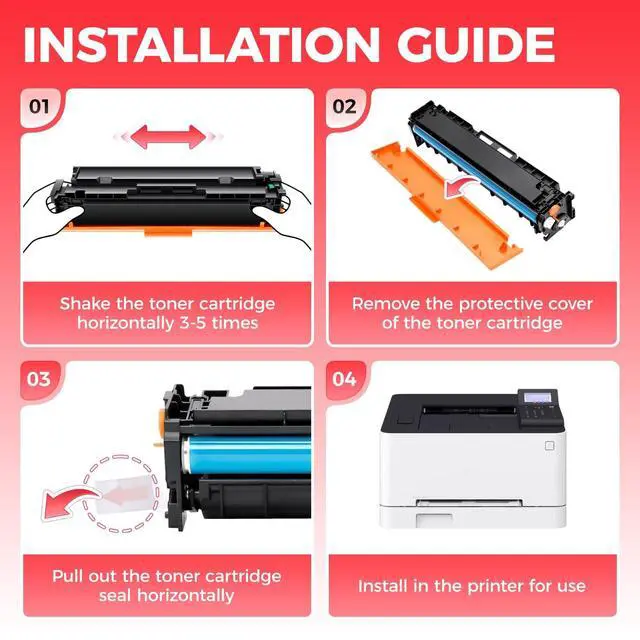 INSTALLATION GUIDE

01

Shake the toner cartridge horizontally 3-5 times

02

Remove the protective cover of the toner cartridge

03

Pull out the toner cartridge seal horizontally

04

Install in the printer for use