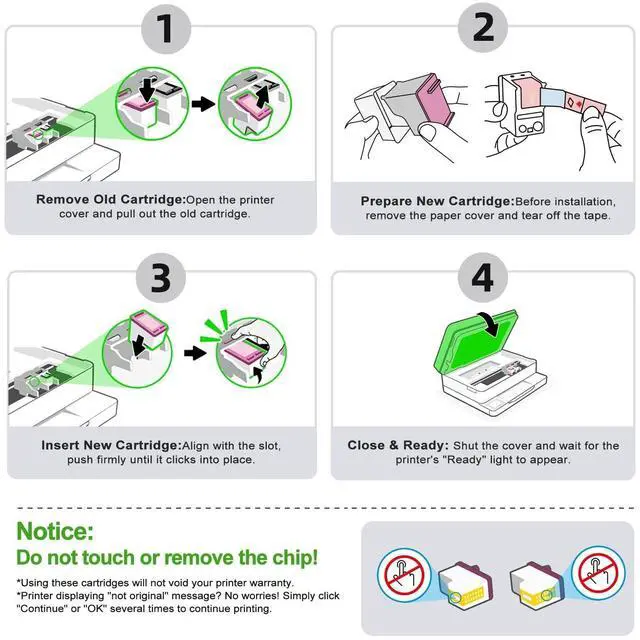 1

Remove Old Cartridge:Open the printer cover and pull out the old cartridge.

2

Prepare New Cartridge:Before installation, remove the paper cover and tear off the tape.

3

Insert New Cartridge:Align with the slot, push firmly until it clicks into place.

4

Close & Ready: Shut the cover and wait for the printer's "Ready" light to appear.

Notice:
Do not touch or remove the chip!

*Using these cartridges will not void your printer warranty.
*Printer displaying "not original" message? No worries! Simply click "Continue" or "OK" several times to continue printing.