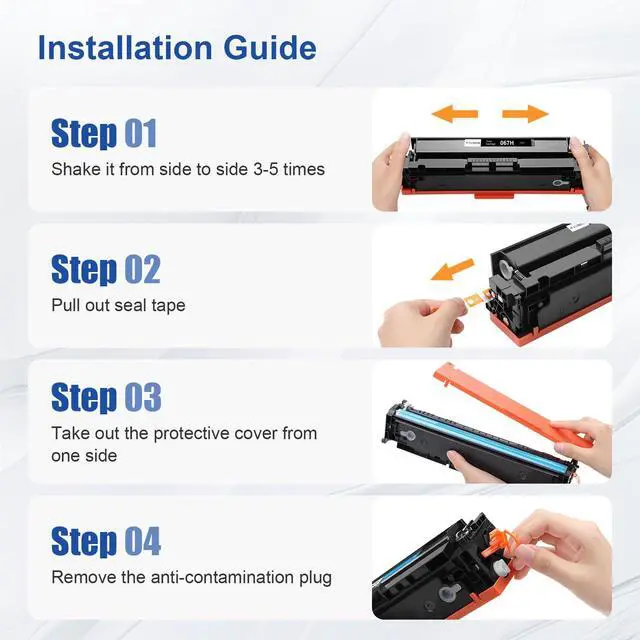 Installation Guide

Step 01
Shake it from side to side 3-5 times

067H

Step 02
Pull out seal tape

Step 03
Take out the protective cover from one side

Step 04
Remove the anti-contamination plug