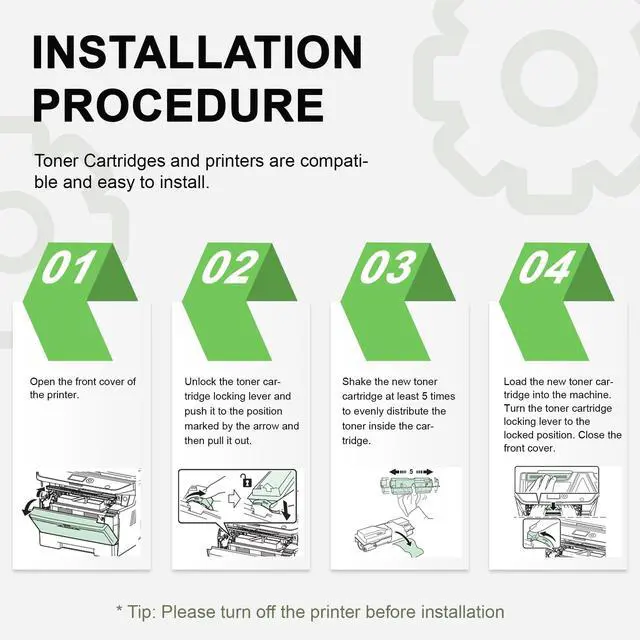 INSTALLATION PROCEDURE

Toner Cartridges and printers are compatible and easy to install.

01

Open the front cover of the printer.

02

Unlock the toner cartridge locking lever and push it to the position marked by the arrow and then pull it out.

03

Shake the new toner cartridge at least 5 times to evenly distribute the toner inside the cartridge.

5

04

Load the new toner cartridge into the machine. Turn the toner cartridge locking lever to the locked position. Close the front cover.

* Tip: Please turn off the printer before installation