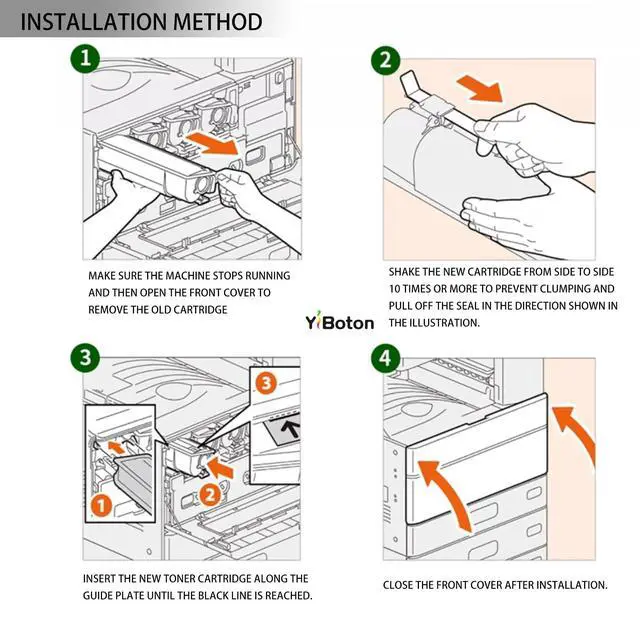 INSTALLATION METHOD

1

MAKE SURE THE MACHINE STOPS RUNNING AND THEN OPEN THE FRONT COVER TO REMOVE THE OLD CARTRIDGE

2

SHAKE THE NEW CARTRIDGE FROM SIDE TO SIDE 10 TIMES OR MORE TO PREVENT CLUMPING AND PULL OFF THE SEAL IN THE DIRECTION SHOWN IN THE ILLUSTRATION.

YiBoton

3

1

2

3

INSERT THE NEW TONER CARTRIDGE ALONG THE GUIDE PLATE UNTIL THE BLACK LINE IS REACHED.

4

CLOSE THE FRONT COVER AFTER INSTALLATION.