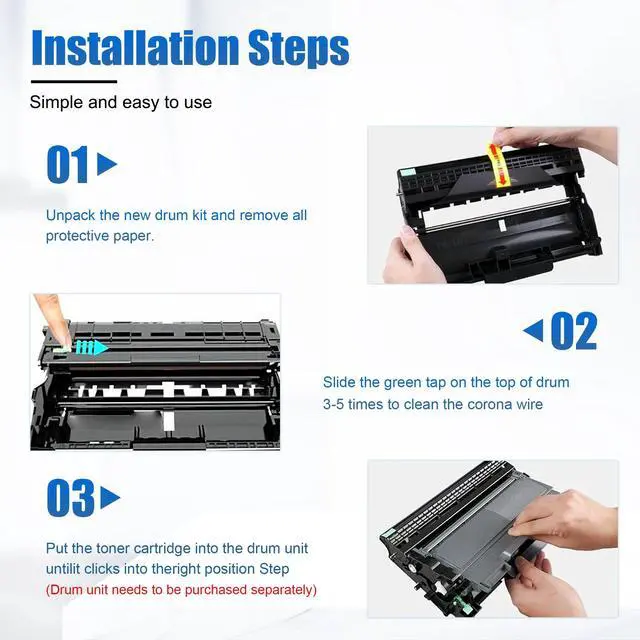 Installation Steps

Simple and easy to use

01

Unpack the new drum kit and remove all protective paper.

02

Slide the green tap on the top of drum 3-5 times to clean the corona wire

03

Put the toner cartridge into the drum unit untilit clicks into theright position Step
(Drum unit needs to be purchased separately)