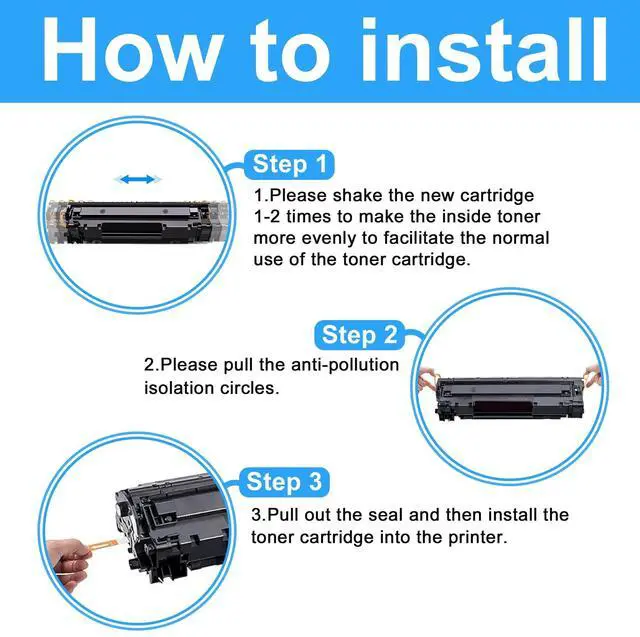 How to install

Step 1

1.Please shake the new cartridge 1-2 times to make the inside toner more evenly to facilitate the normal use of the toner cartridge.

Step 2

2.Please pull the anti-pollution isolation circles.

Step 3

3.Pull out the seal and then install the toner cartridge into the printer.