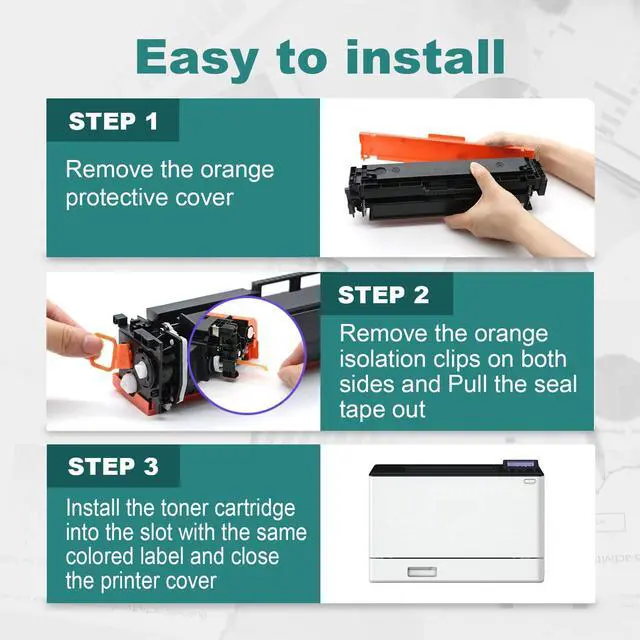 Easy to install

STEP 1

Remove the orange protective cover

STEP 2

Remove the orange isolation clips on both sides and Pull the seal tape out

STEP 3

Install the toner cartridge into the slot with the same colored label and close the printer cover