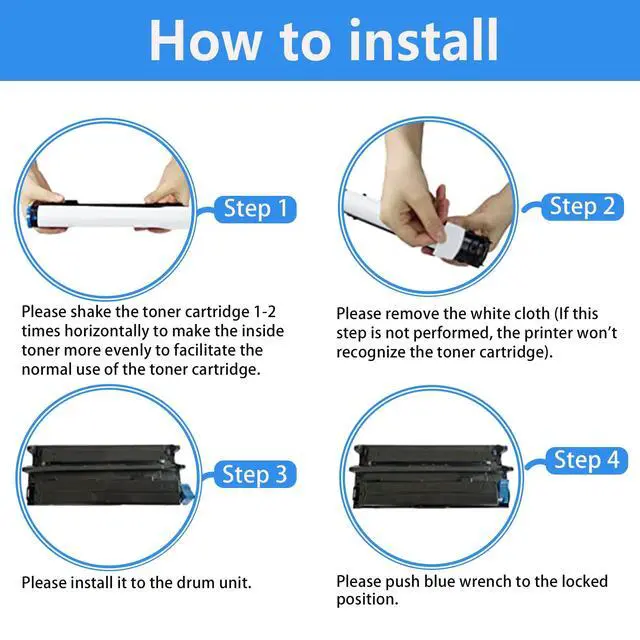 How to install

Step 1

Please shake the toner cartridge 1-2 times horizontally to make the inside toner more evenly to facilitate the normal use of the toner cartridge.

Step 2

Please remove the white cloth (If this step is not performed, the printer won't recognize the toner cartridge).

Step 3

Please install it to the drum unit.

Step 4

Please push blue wrench to the locked position.