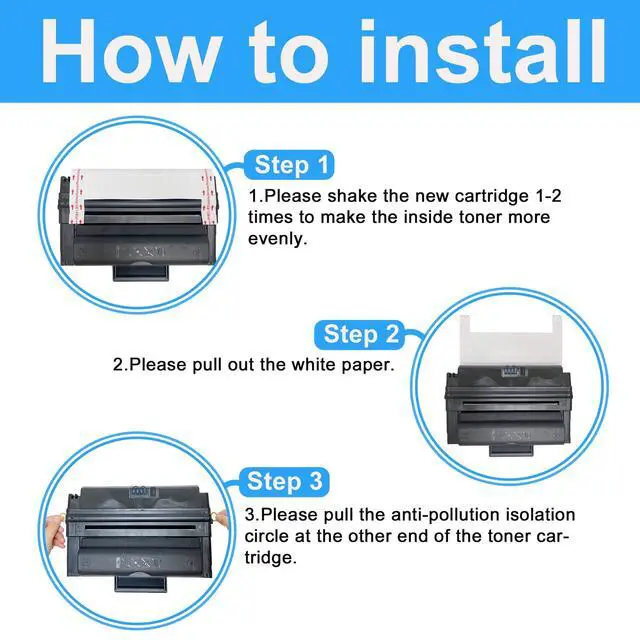 How to install

Step 1

1.Please shake the new cartridge 1-2 times to make the inside toner more evenly.

Step 2

2.Please pull out the white paper.

Step 3

3.Please pull the anti-pollution isolation circle at the other end of the toner cartridge.