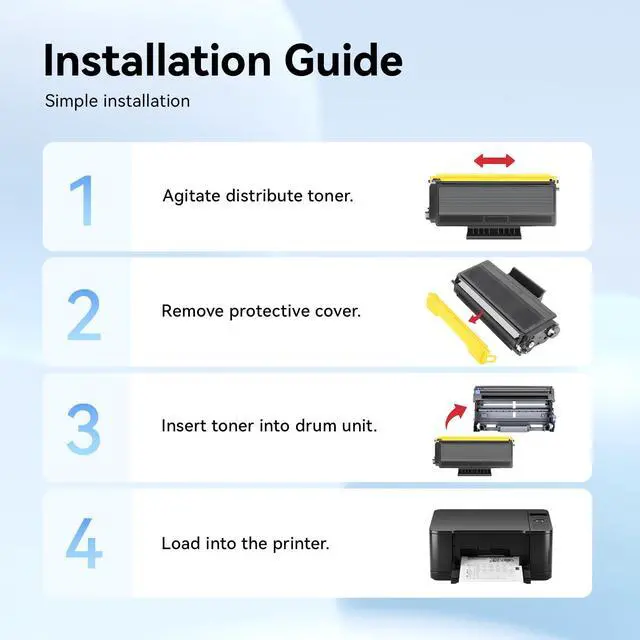 Installation Guide

Simple installation

1

Agitate distribute toner.

2

Remove protective cover.

3

Insert toner into drum unit.

4

Load into the printer.