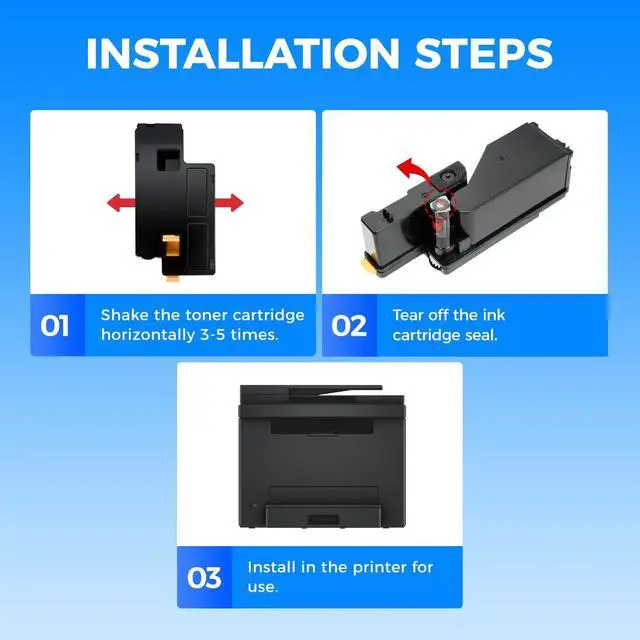 INSTALLATION STEPS

01 Shake the toner cartridge horizontally 3-5 times.

02 Tear off the ink cartridge seal.

03 Install in the printer for use.