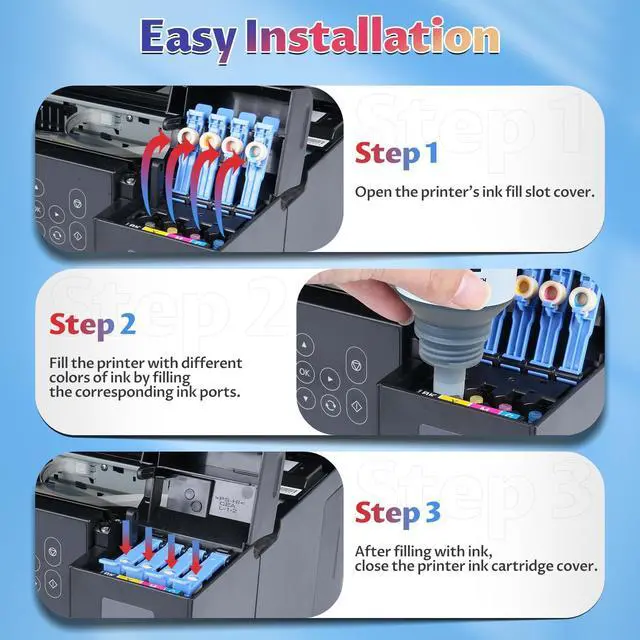 Easy Installation

Step 1

Open the printer's ink fill slot cover.

Step 2

Fill the printer with different colors of ink by filling the corresponding ink ports.

OK

Step 3

After filling with ink, close the printer ink cartridge cover.