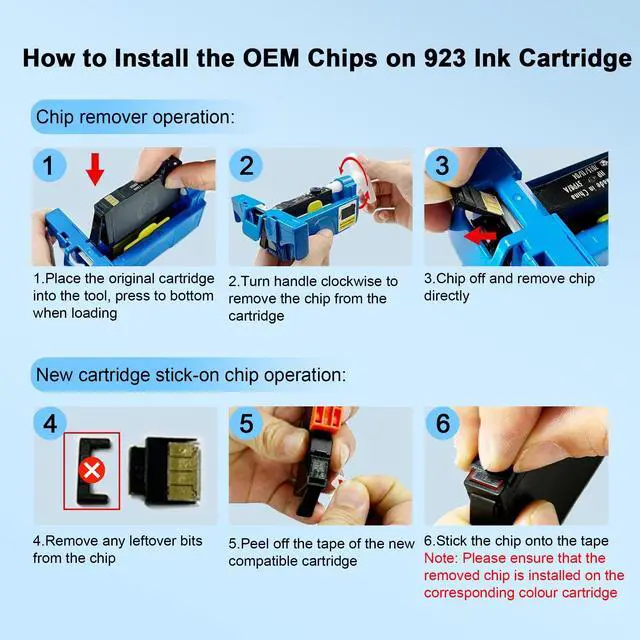 How to Install the OEM Chips on 923 Ink Cartridge

Chip remover operation:

1

1.Place the original cartridge into the tool, press to bottom when loading

2

2.Turn handle clockwise to remove the chip from the cartridge

3

Made in China

3.Chip off and remove chip directly

New cartridge stick-on chip operation:

4

4.Remove any leftover bits from the chip

5

5.Peel off the tape of the new compatible cartridge

6

6.Stick the chip onto the tape
Note: Please ensure that the removed chip is installed on the corresponding colour cartridge