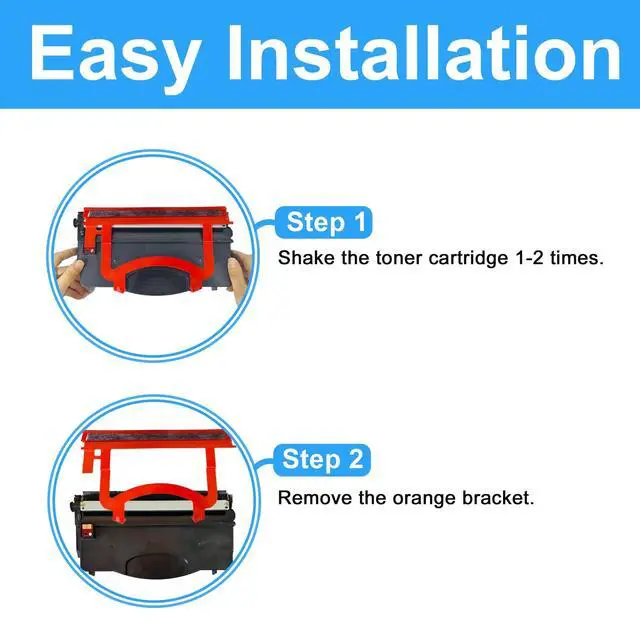 Easy Installation

Step 1

Shake the toner cartridge 1-2 times.

Step 2

Remove the orange bracket.